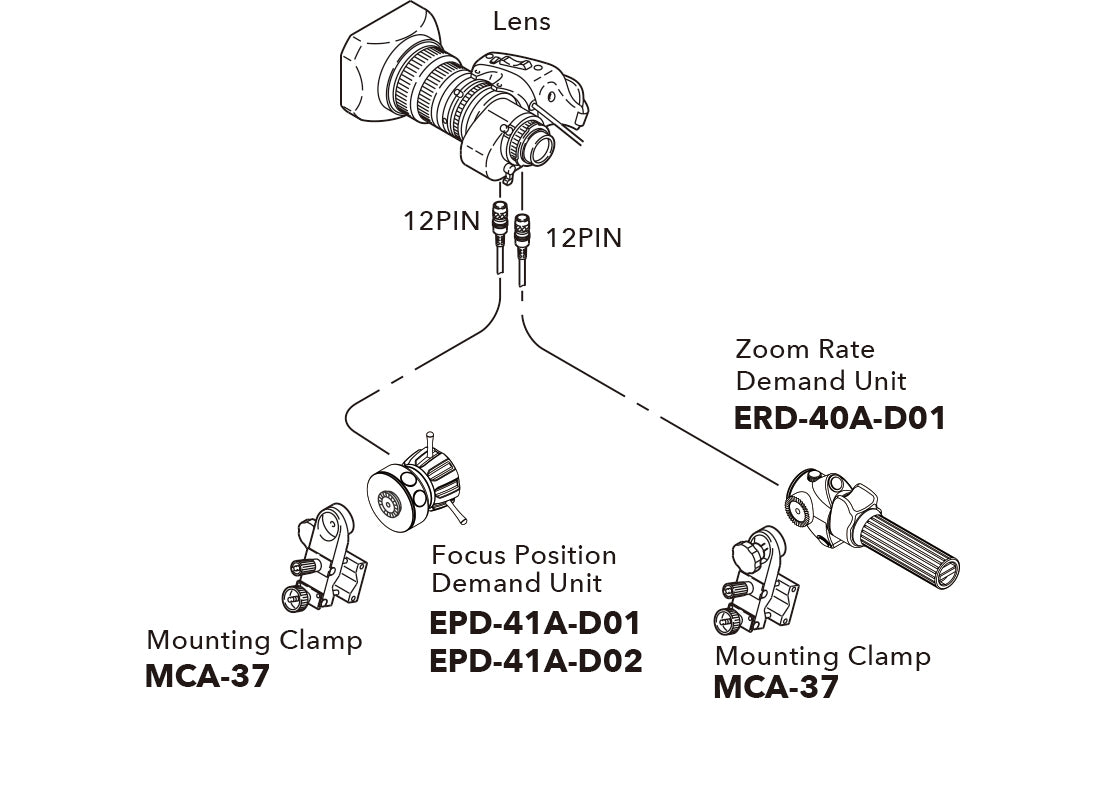 Lens

12PIN

12PIN

Zoom Rate Demand Unit
ERD-40A-D01

Focus Position Demand Unit
EPD-41A-D01
EPD-41A-D02

Mounting Clamp
MCA-37

Mounting Clamp
MCA-37